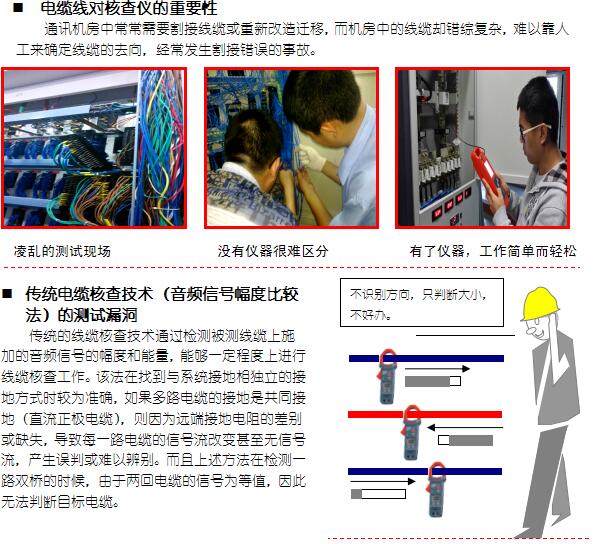 ■ 电缆线对核查仪的重要性

通讯机房中常常需要割接线缆或重新改造迁移，而机房中的线缆却错综复杂，难以靠人工来确定线缆的去向，经常发生割接错误的事故。

凌乱的测试现场

没有仪器很难区分

有了仪器，工作简单而轻松

■ 传统电缆核查技术（音频信号幅度比较法）的测试漏洞

传统的线缆核查技术通过检测被测线缆上施加的音频信号的幅度和能量，能够一定程度上进行线缆核查工作。该法在找到与系统接地相独立的接地方式时较为准确，如果多路电缆的接地是共同接地（直流正极电缆），则因为远端接地电阻的差别或缺失，导致每一路电缆的信号流改变甚至无信号流，产生误判或难以辨别。而且上述方法在检测一路双桥的时候，由于两回电缆的信号为等值，因此无法判断目标电缆。

不识别方向，只判断大小，不好办。